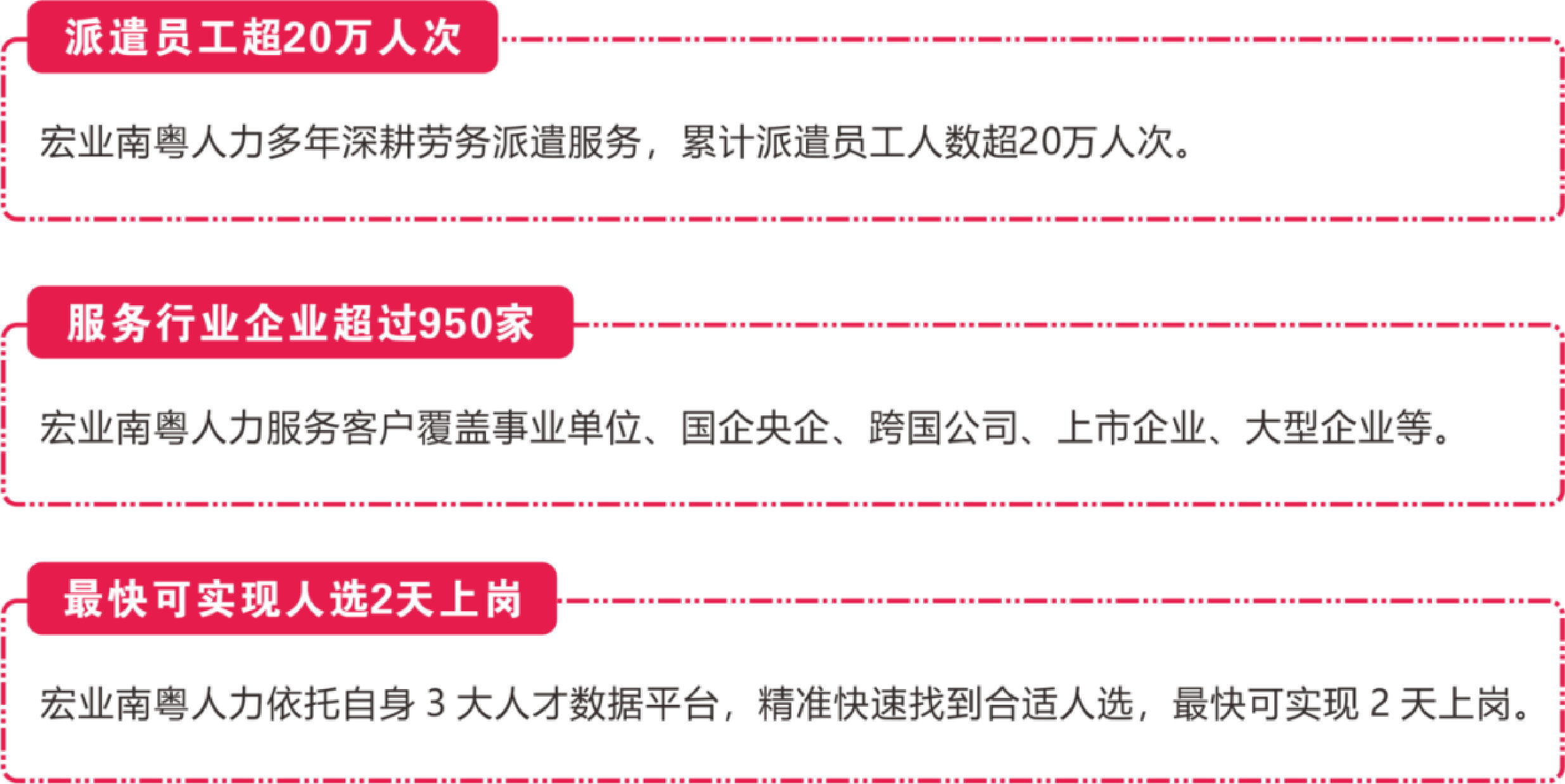 派遣员工超20万人次

宏业南粤人力多年深耕劳务派遣服务，累计派遣员工人数超20万人次。

服务行业企业超过950家

宏业南粤人力服务客户覆盖事业单位、国企央企、跨国公司、上市企业、大型企业等。

最快可实现人选2天上岗

宏业南粤人力依托自身3大人才数据平台，精准快速找到合适人选，最快可实现2天上岗。